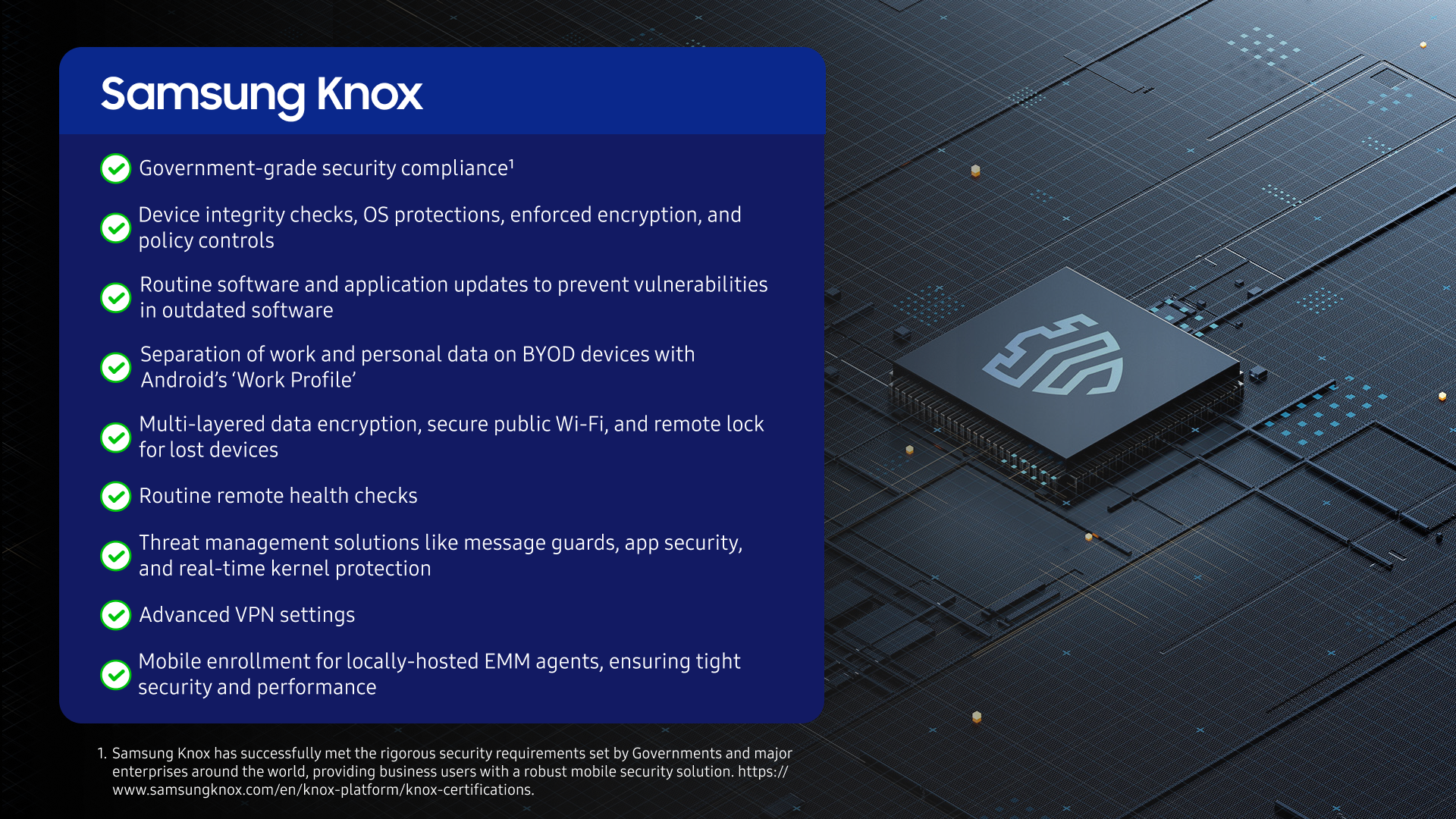 Samsung Knox

Government-grade security compliance¹

Device integrity checks, OS protections, enforced encryption, and policy controls

Routine software and application updates to prevent vulnerabilities in outdated software

Separation of work and personal data on BYOD devices with Android's 'Work Profile'

Multi-layered data encryption, secure public Wi-Fi, and remote lock for lost devices

Routine remote health checks

Threat management solutions like message guards, app security, and real-time kernel protection

Advanced VPN settings

Mobile enrollment for locally-hosted EMM agents, ensuring tight security and performance

1. Samsung Knox has successfully met the rigorous security requirements set by Governments and major enterprises around the world, providing business users with a robust mobile security solution. https://www.samsungknox.com/en/knox-platform/knox-certifications.